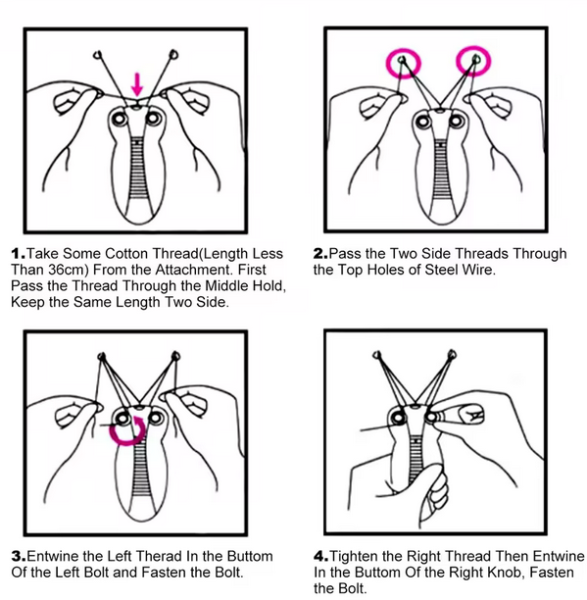 1.Take Some Cotton Thread(Length Less Than 36cm) From the Attachment. First Pass the Thread Through the Middle Hold, Keep the Same Length Two Side.

2.Pass the Two Side Threads Through the Top Holes of Steel Wire.

3.Entwine the Left Therad In the Buttom Of the Left Bolt and Fasten the Bolt.

4.Tighten the Right Thread Then Entwine In the Buttom Of the Right Knob, Fasten the Bolt.