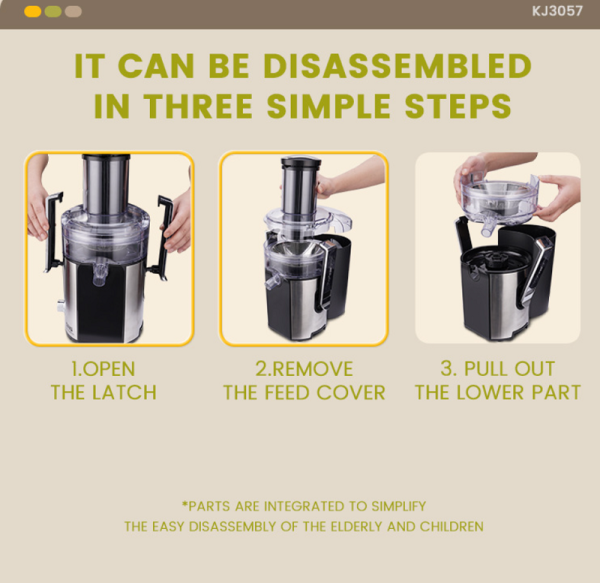 KJ3057

IT CAN BE DISASSEMBLED IN THREE SIMPLE STEPS

1.OPEN THE LATCH

2.REMOVE THE FEED COVER

3. PULL OUT THE LOWER PART

*PARTS ARE INTEGRATED TO SIMPLIFY THE EASY DISASSEMBLY OF THE ELDERLY AND CHILDREN